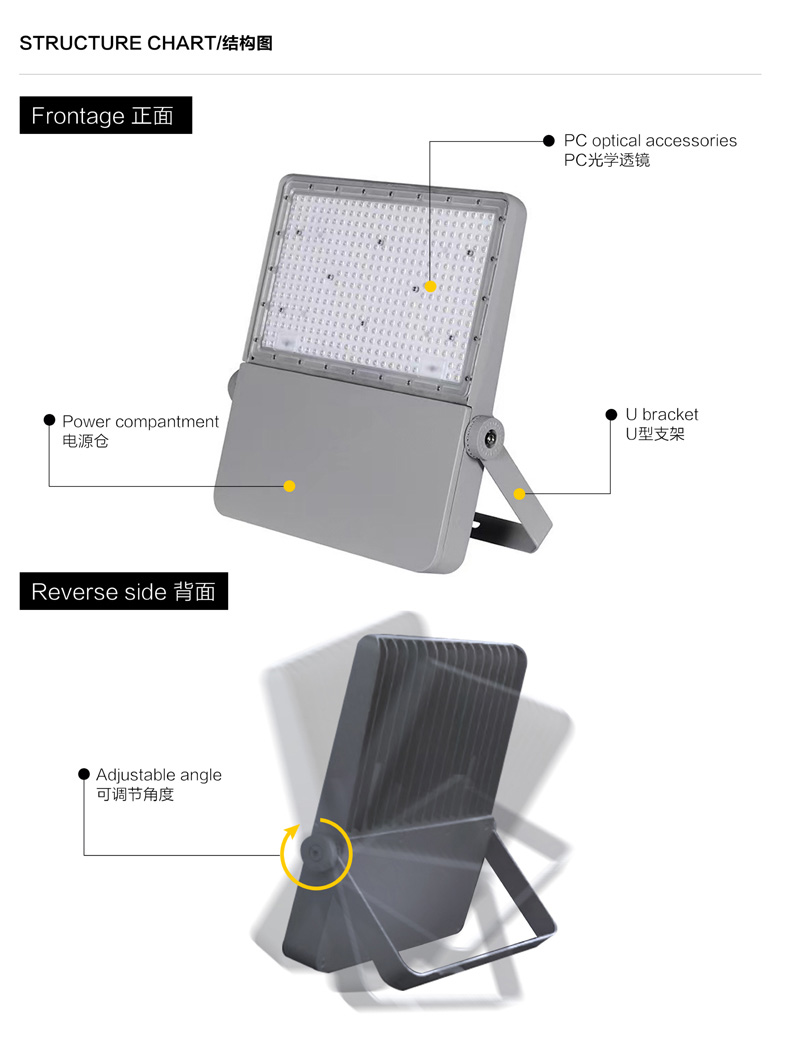 STRUCTURE CHART/结构图

Frontage 正面

PC optical accessories
PC光学透镜

Power compantment
电源仓

U bracket
U型支架

Reverse side 背面

Adjustable angle
可调节角度